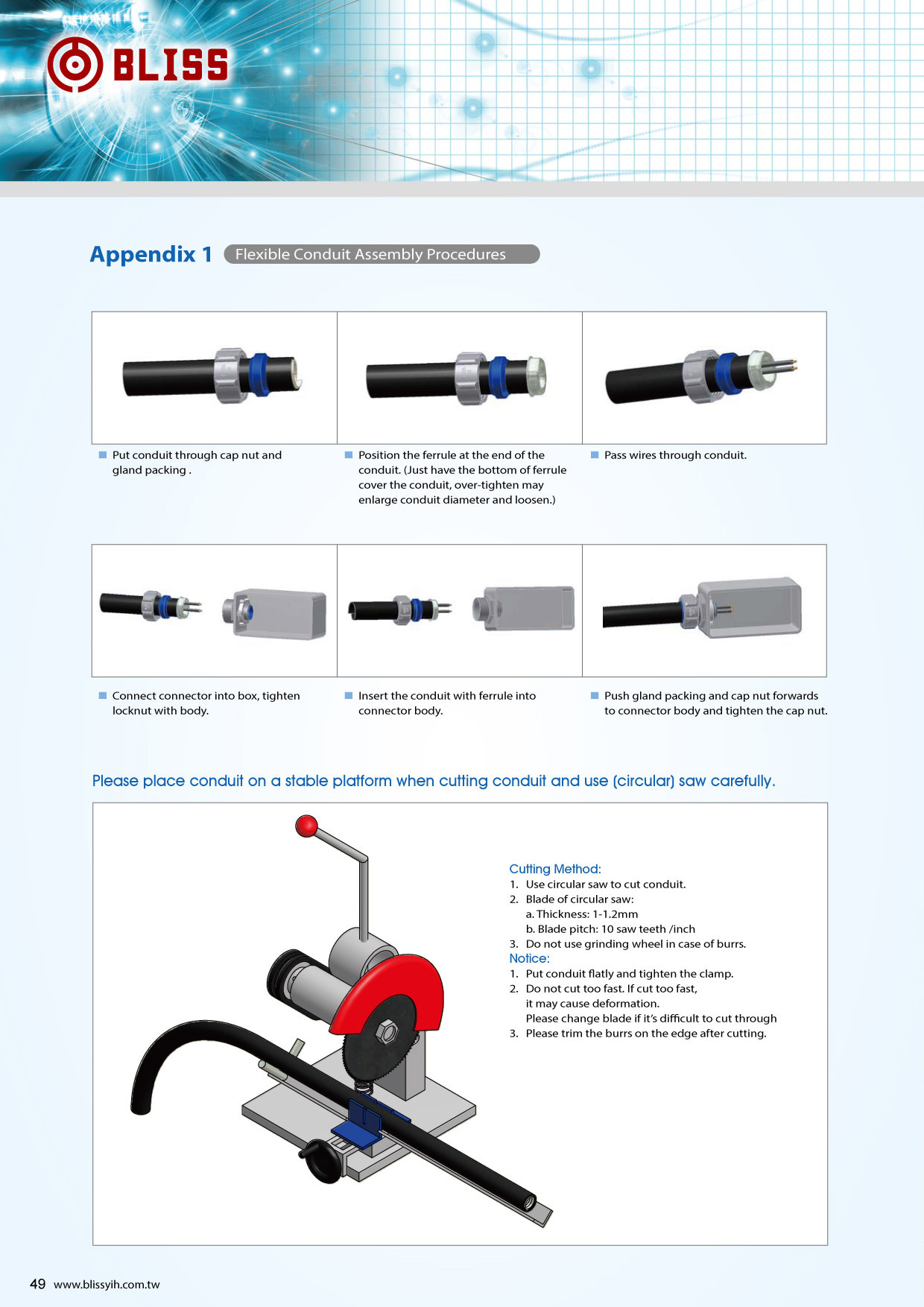 BLISS

Appendix 1 Flexible Conduit Assembly Procedures

Put conduit through cap nut and gland packing .

Position the ferrule at the end of the conduit. (Just have the bottom of ferrule cover the conduit, over-tighten may enlarge conduit diameter and loosen.)

Pass wires through conduit.

Connect connector into box, tighten locknut with body.

Insert the conduit with ferrule into connector body.

Push gland packing and cap nut forwards to connector body and tighten the cap nut.

Please place conduit on a stable platform when cutting conduit and use (circular) saw carefully.

Cutting Method:
1. Use circular saw to cut conduit.
2. Blade of circular saw:
a. Thickness: 1-1.2mm
b. Blade pitch: 10 saw teeth /inch
3. Do not use grinding wheel in case of burrs.
Notice:
1. Put conduit flatly and tighten the clamp.
2. Do not cut too fast. If cut too fast, it may cause deformation. Please change blade if it's difficult to cut through
3. Please trim the burrs on the edge after cutting.

49 www.blissyih.com.tw